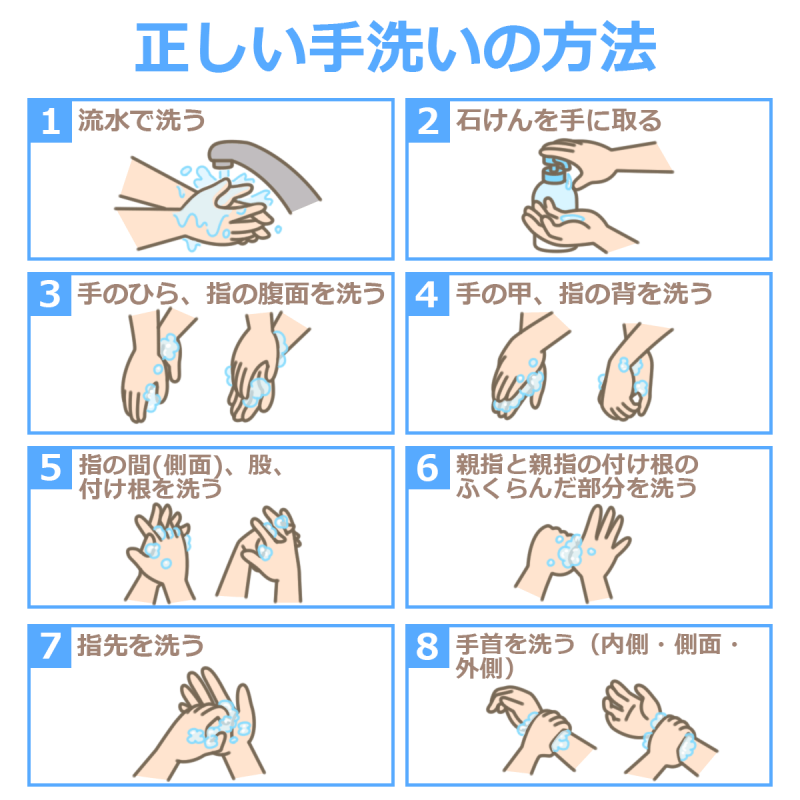 正しい手洗いの方法

1 流水で洗う

2 石けんを手に取る

3 手のひら、指の腹面を洗う

4 手の甲、指の背を洗う

5 指の間(側面)、股、付け根を洗う

6 親指と親指の付け根のふくらんだ部分を洗う

7 指先を洗う

8 手首を洗う（内側・側面・外側）