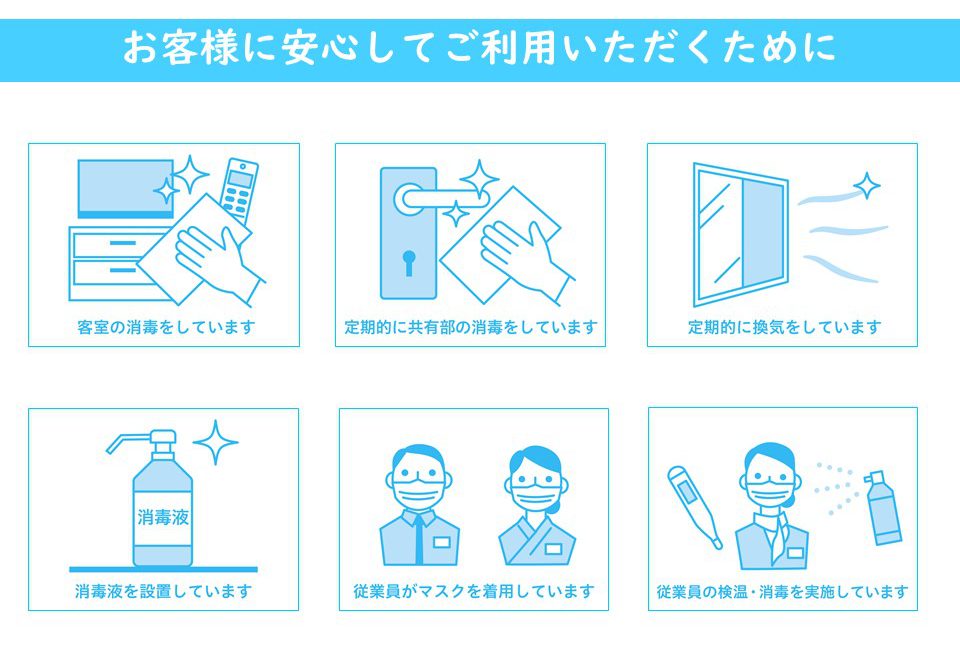 お客様に安心してご利用いただくために

客室の消毒をしています

定期的に共有部の消毒をしています

定期的に換気をしています

消毒液

消毒液を設置しています

従業員がマスクを着用しています

従業員の検温・消毒を実施しています